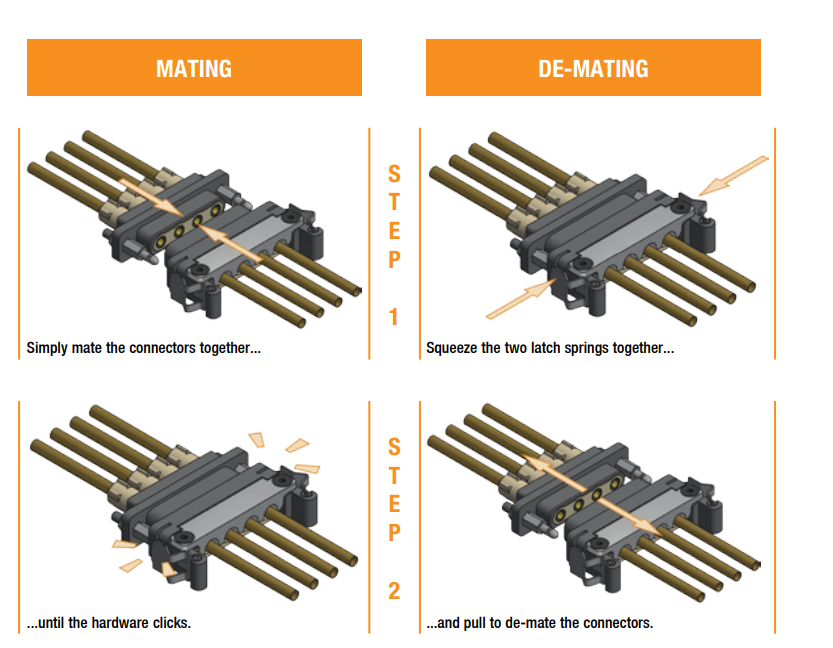 MATING

DE-MATING

STEP 1

Simply mate the connectors together...

Squeeze the two latch springs together...

STEP 2

...until the hardware clicks.

...and pull to de-mate the connectors.